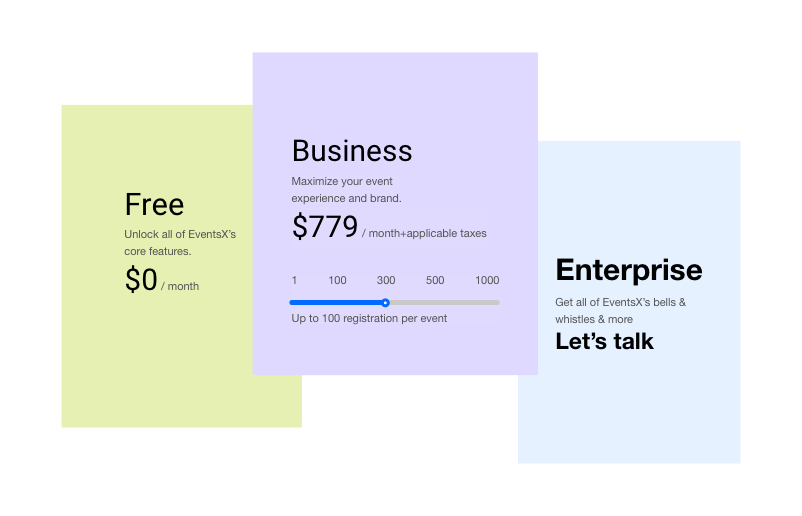 Free

Unlock all of EventsX's core features.

$0 / month

Business

Maximize your event experience and brand.

$779 / month+applicable taxes

1 100 300 500 1000

Up to 100 registration per event

Enterprise

Get all of EventsX's bells & whistles & more

Let's talk